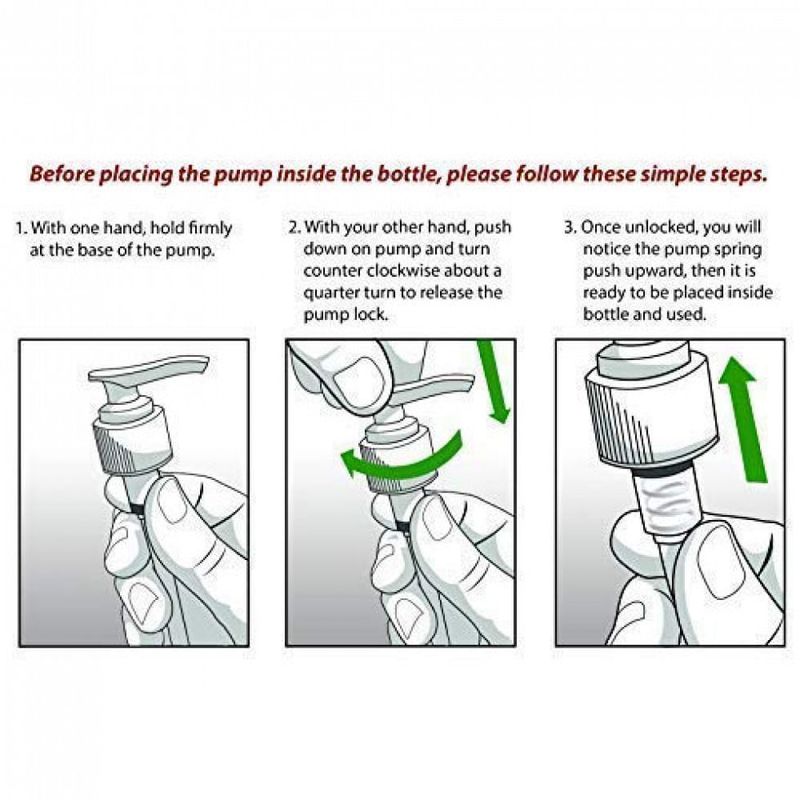 Before placing the pump inside the bottle, please follow these simple steps.

1. With one hand, hold firmly at the base of the pump.

2. With your other hand, push down on pump and turn counter clockwise about a quarter turn to release the pump lock.

3. Once unlocked, you will notice the pump spring push upward, then it is ready to be placed inside bottle and used.